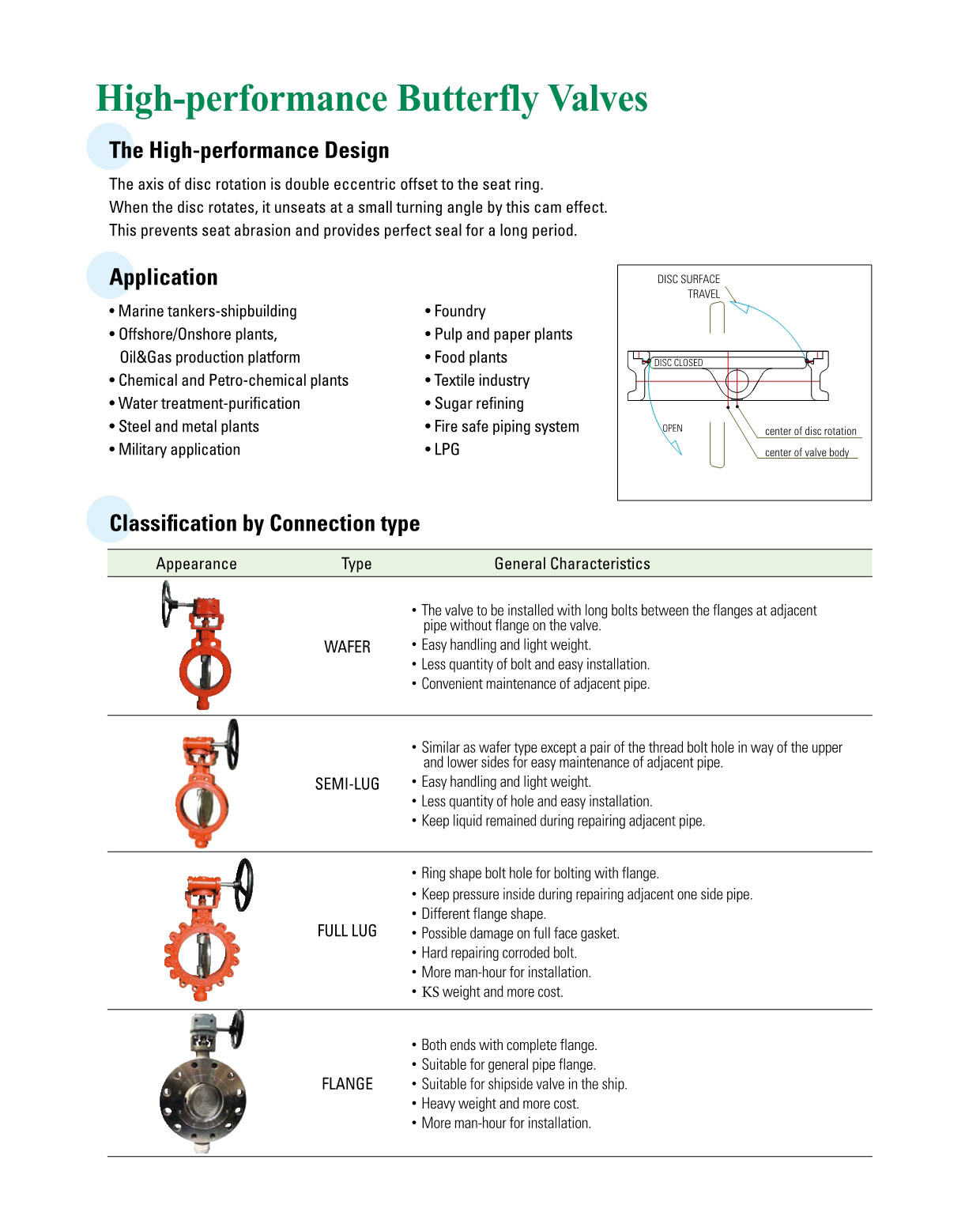 High-performance Butterfly Valves

The High-performance Design

The axis of disc rotation is double eccentric offset to the seat ring.
When the disc rotates, it unseats at a small turning angle by this cam effect.
This prevents seat abrasion and provides perfect seal for a long period.

Application

• Marine tankers-shipbuilding
• Offshore/Onshore plants, Oil&Gas production platform
• Chemical and Petro-chemical plants
• Water treatment-purification
• Steel and metal plants
• Military application

• Foundry
• Pulp and paper plants
• Food plants
• Textile industry
• Sugar refining
• Fire safe piping system
• LPG

DISC SURFACE TRAVEL
DISC CLOSED
OPEN
center of disc rotation
center of valve body

Classification by Connection type

| Appearance | Type | General Characteristics |
|---|---|---|
| | WAFER | • The valve to be installed with long bolts between the flanges at adjacent pipe without flange on the valve. • Easy handling and light weight. • Less quantity of bolt and easy installation. • Convenient maintenance of adjacent pipe. |
| | SEMI-LUG | • Similar as wafer type except a pair of the thread bolt hole in way of the upper and lower sides for easy maintenance of adjacent pipe. • Easy handling and light weight. • Less quantity of hole and easy installation. • Keep liquid remained during repairing adjacent pipe. |
| | FULL LUG | • Ring shape bolt hole for bolting with flange. • Keep pressure inside during repairing adjacent one side pipe. • Different flange shape. • Possible damage on full face gasket. • Hard repairing corroded bolt. • More man-hour for installation. • KS weight and more cost. |
| | FLANGE | • Both ends with complete flange. • Suitable for general pipe flange. • Suitable for shipside valve in the ship. • Heavy weight and more cost. • More man-hour for installation. |